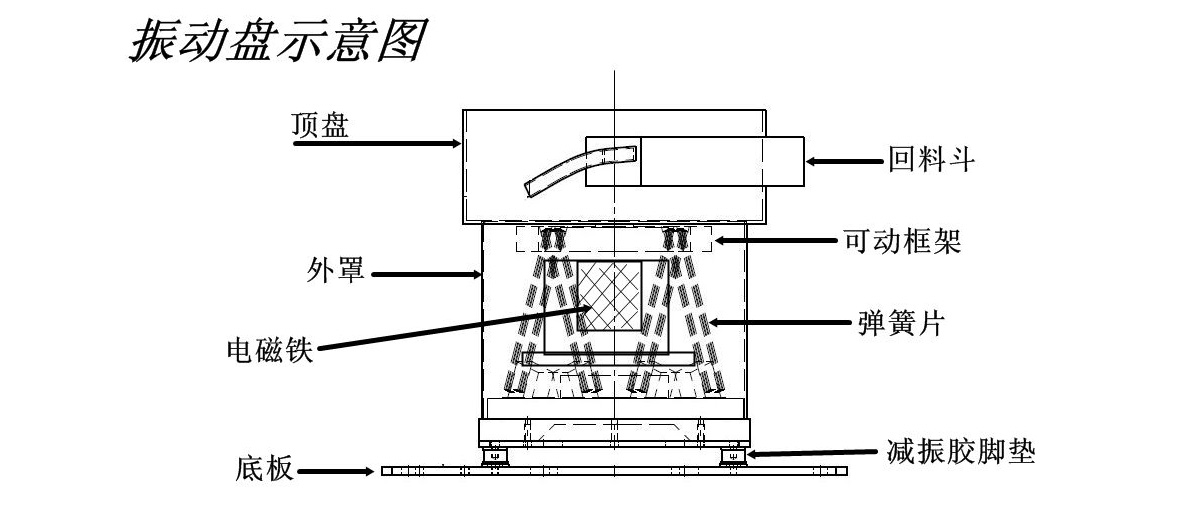 振动盘示意图

顶盘

回料斗

可动框架

外罩

弹簧片

电磁铁

减振胶脚垫

底板